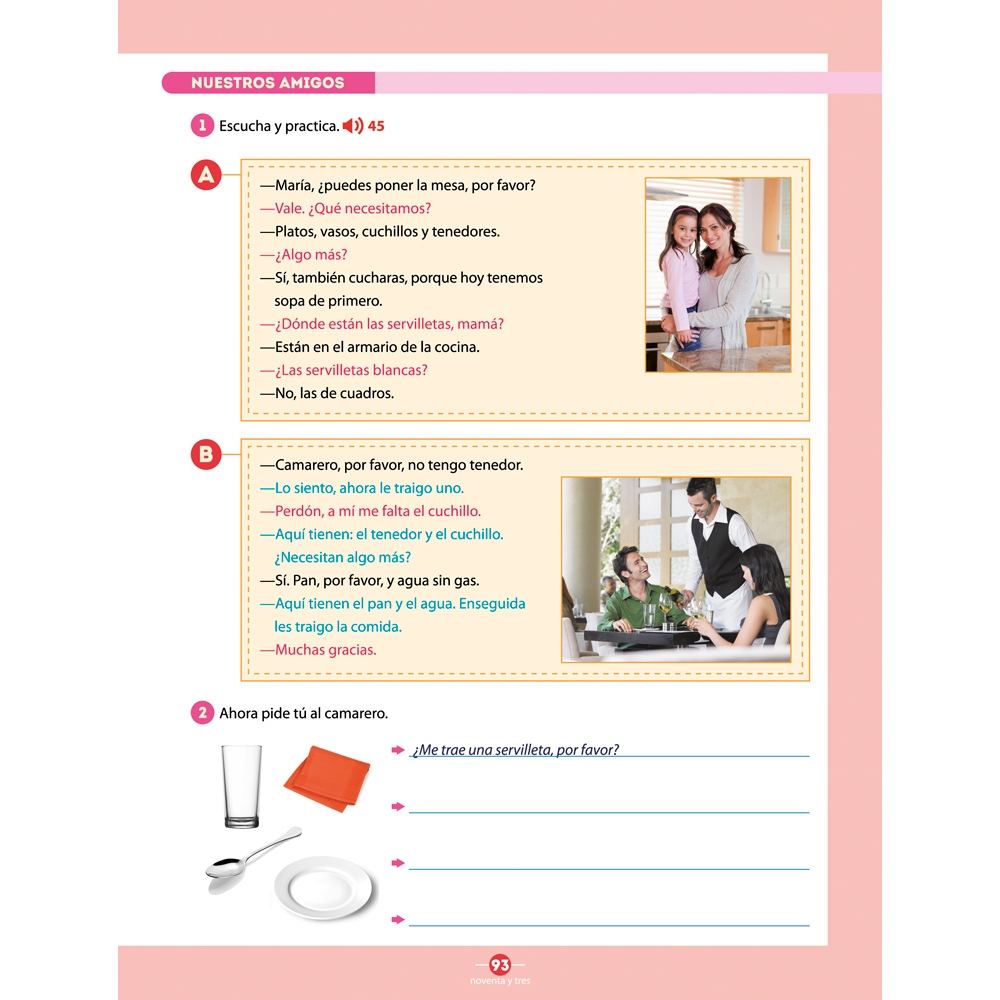 NUESTROS AMIGOS

1 Escucha y practica. 45

A
—María, ¿puedes poner la mesa, por favor?
—Vale. ¿Qué necesitamos?
—Platos, vasos, cuchillos y tenedores.
—¿Algo más?
—Sí, también cucharas, porque hoy tenemos sopa de primero.
—¿Dónde están las servilletas, mamá?
—Están en el armario de la cocina.
—¿Las servilletas blancas?
—No, las de cuadros.

B
—Camarero, por favor, no tengo tenedor.
—Lo siento, ahora le traigo uno.
—Perdón, a mí me falta el cuchillo.
—Aquí tienen: el tenedor y el cuchillo. ¿Necesitan algo más?
—Sí. Pan, por favor, y agua sin gas.
—Aquí tienen el pan y el agua. Enseguida les traigo la comida.
—Muchas gracias.

2 Ahora pide tú al camarero.

¿Me trae una servilleta, por favor?

93
noventa y tres