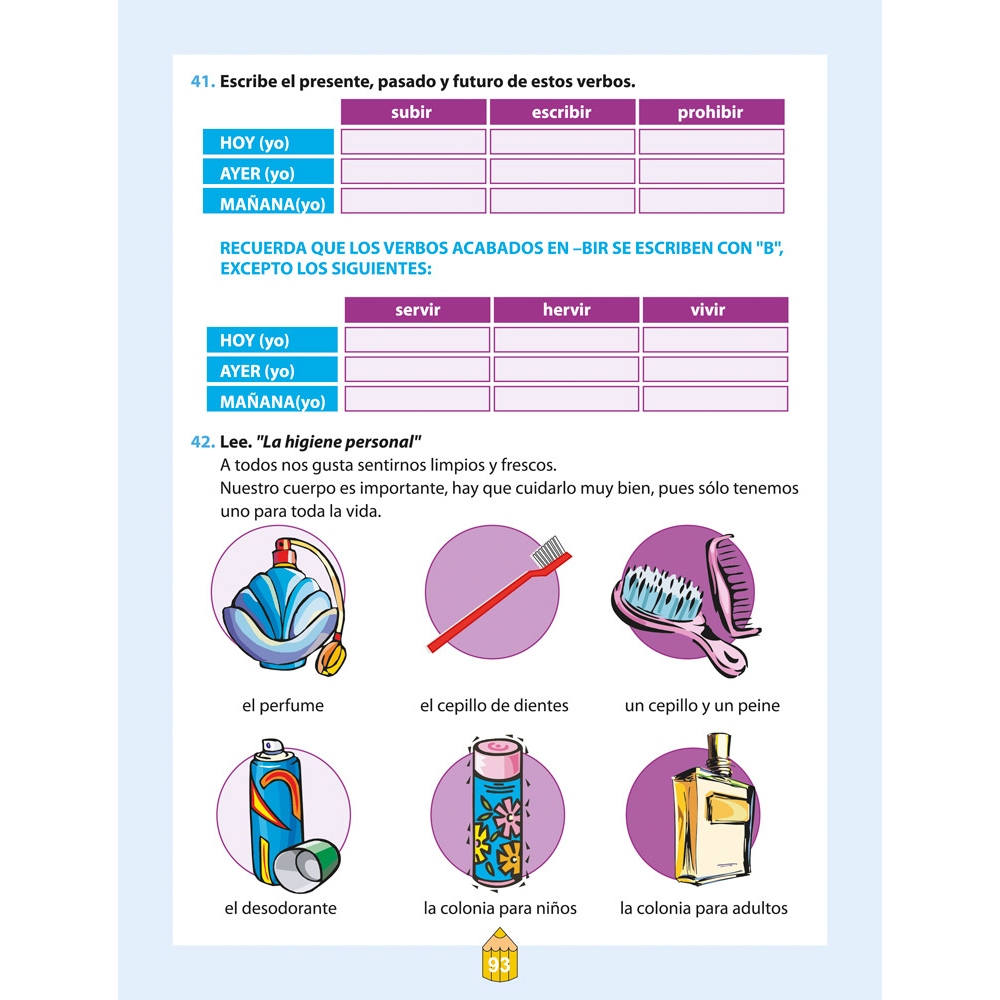 41. Escribe el presente, pasado y futuro de estos verbos.

| | subir | escribir | prohibir |
|---|---|---|---|
| HOY (yo) | | | |
| AYER (yo) | | | |
| MAÑANA(yo) | | | |

RECUERDA QUE LOS VERBOS ACABADOS EN –BIR SE ESCRIBEN CON "B", EXCEPTO LOS SIGUIENTES:

| | servir | hervir | vivir |
|---|---|---|---|
| HOY (yo) | | | |
| AYER (yo) | | | |
| MAÑANA(yo) | | | |

42. Lee. "La higiene personal"
A todos nos gusta sentirnos limpios y frescos.
Nuestro cuerpo es importante, hay que cuidarlo muy bien, pues sólo tenemos uno para toda la vida.

el perfume
el cepillo de dientes
un cepillo y un peine
el desodorante
la colonia para niños
la colonia para adultos

93