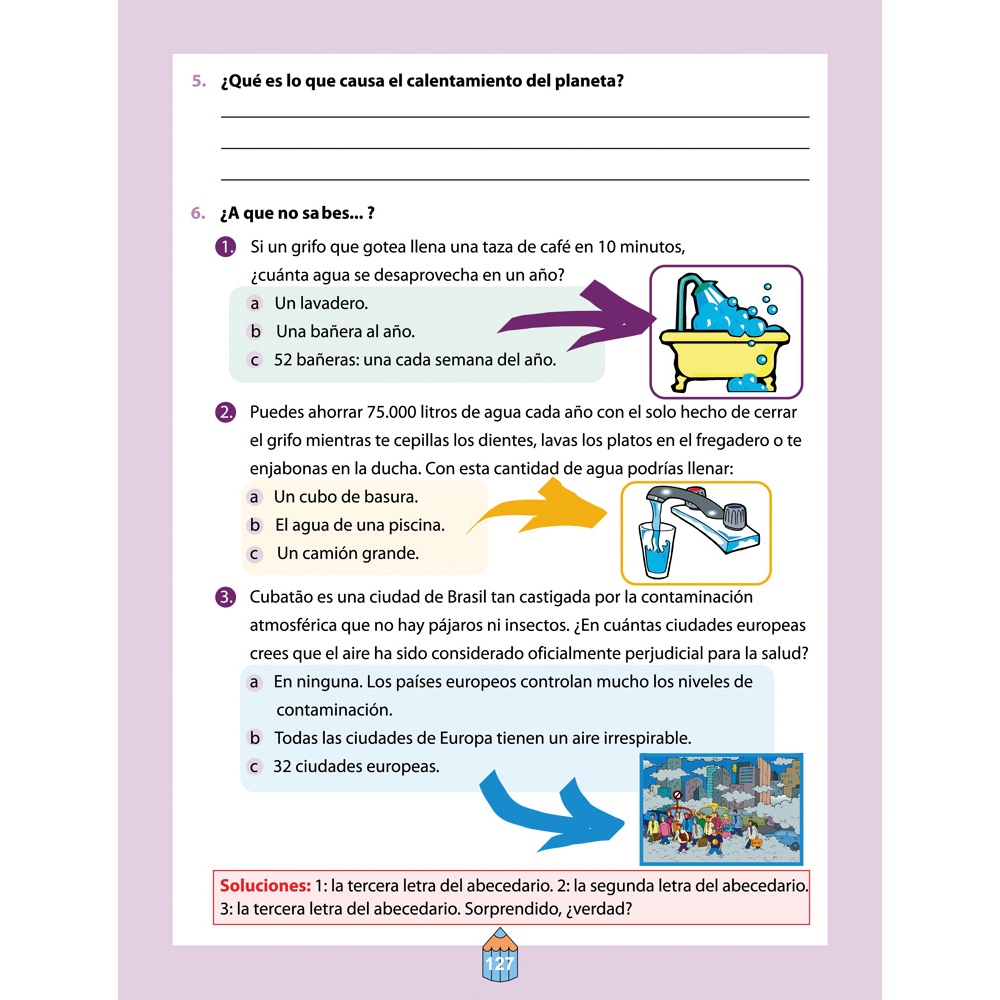 5. ¿Qué es lo que causa el calentamiento del planeta?

6. ¿A que no sabes... ?

1. Si un grifo que gotea llena una taza de café en 10 minutos, ¿cuánta agua se desaprovecha en un año?

a Un lavadero.
b Una bañera al año.
c 52 bañeras: una cada semana del año.

2. Puedes ahorrar 75.000 litros de agua cada año con el solo hecho de cerrar el grifo mientras te cepillas los dientes, lavas los platos en el fregadero o te enjabonas en la ducha. Con esta cantidad de agua podrías llenar:

a Un cubo de basura.
b El agua de una piscina.
c Un camión grande.

3. Cubatão es una ciudad de Brasil tan castigada por la contaminación atmosférica que no hay pájaros ni insectos. ¿En cuántas ciudades europeas crees que el aire ha sido considerado oficialmente perjudicial para la salud?

a En ninguna. Los países europeos controlan mucho los niveles de contaminación.
b Todas las ciudades de Europa tienen un aire irrespirable.
c 32 ciudades europeas.

Soluciones: 1: la tercera letra del abecedario. 2: la segunda letra del abecedario. 3: la tercera letra del abecedario. Sorprendido, ¿verdad?

127